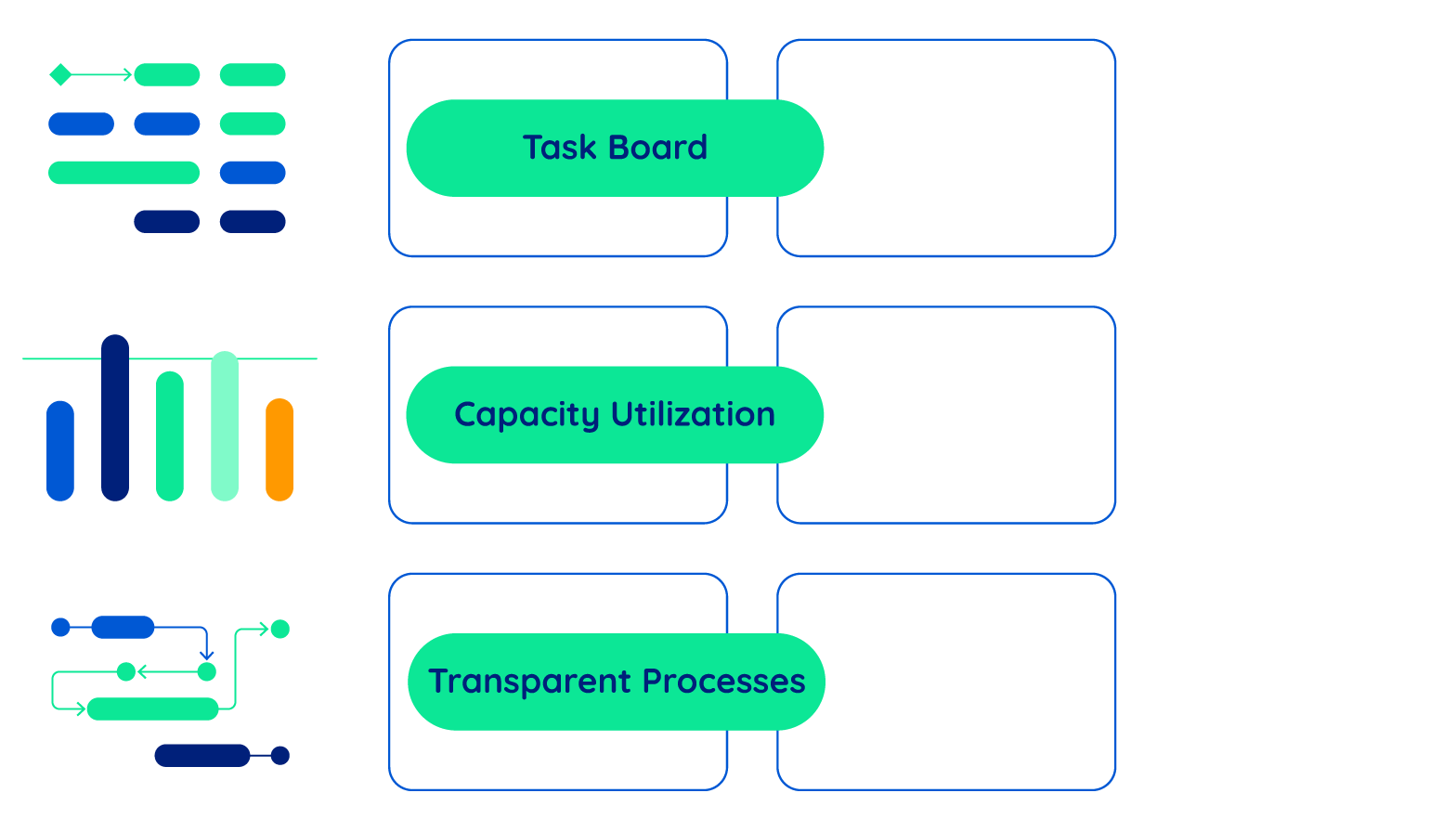 Task Board

Capacity Utilization

Transparent Processes